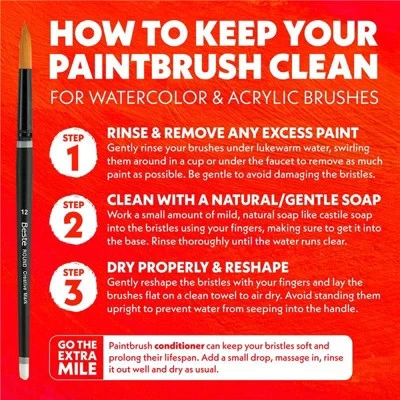 HOW TO KEEP YOUR PAINTBRUSH CLEAN
FOR WATERCOLOR & ACRYLIC BRUSHES

12
Beste ROUND Creative Mark

STEP 1
RINSE & REMOVE ANY EXCESS PAINT
Gently rinse your brushes under lukewarm water, swirling them around in a cup or under the faucet to remove as much paint as possible. Be gentle to avoid damaging the bristles.

STEP 2
CLEAN WITH A NATURAL/GENTLE SOAP
Work a small amount of mild, natural soap like castile soap into the bristles using your fingers, making sure to get it into the base. Rinse thoroughly until the water runs clear.

STEP 3
DRY PROPERLY & RESHAPE
Gently reshape the bristles with your fingers and lay the brushes flat on a clean towel to air dry. Avoid standing them upright to prevent water from seeping into the handle.

GO THE EXTRA MILE
Paintbrush conditioner can keep your bristles soft and prolong their lifespan. Add a small drop, massage in, rinse it out well and dry as usual.